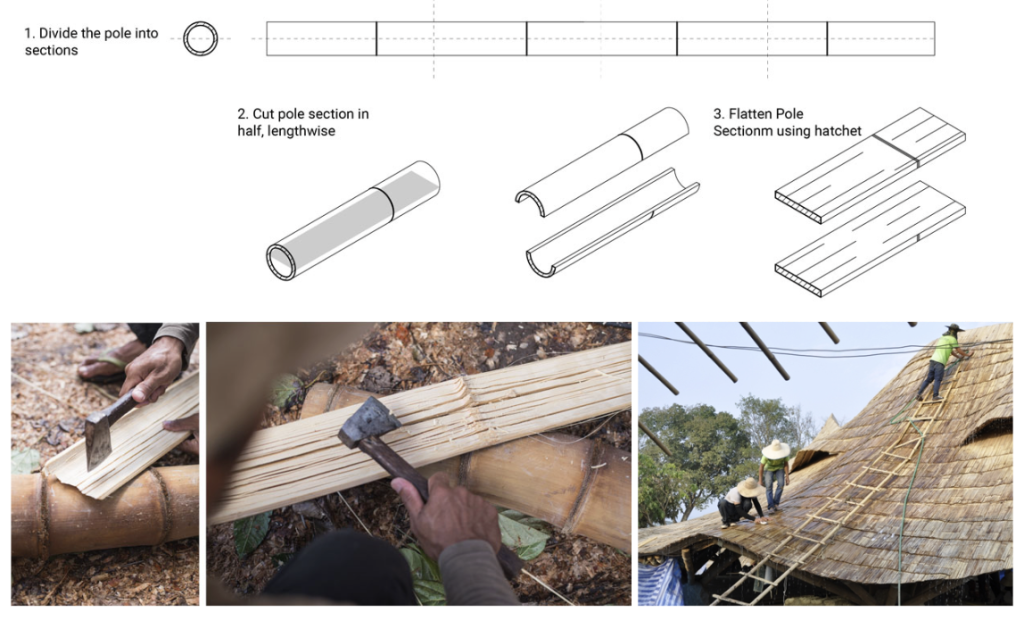 1. Divide the pole into sections

2. Cut pole section in half, lengthwise

3. Flatten Pole Sectionm using hatchet