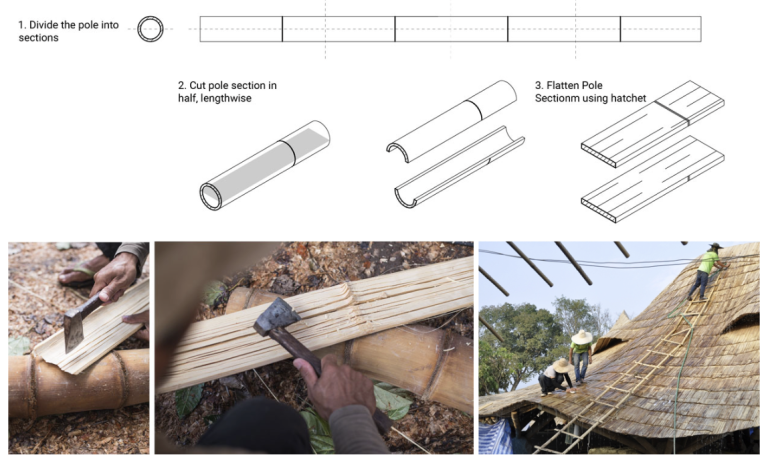 1. Divide the pole into sections

2. Cut pole section in half, lengthwise

3. Flatten Pole Sectionm using hatchet